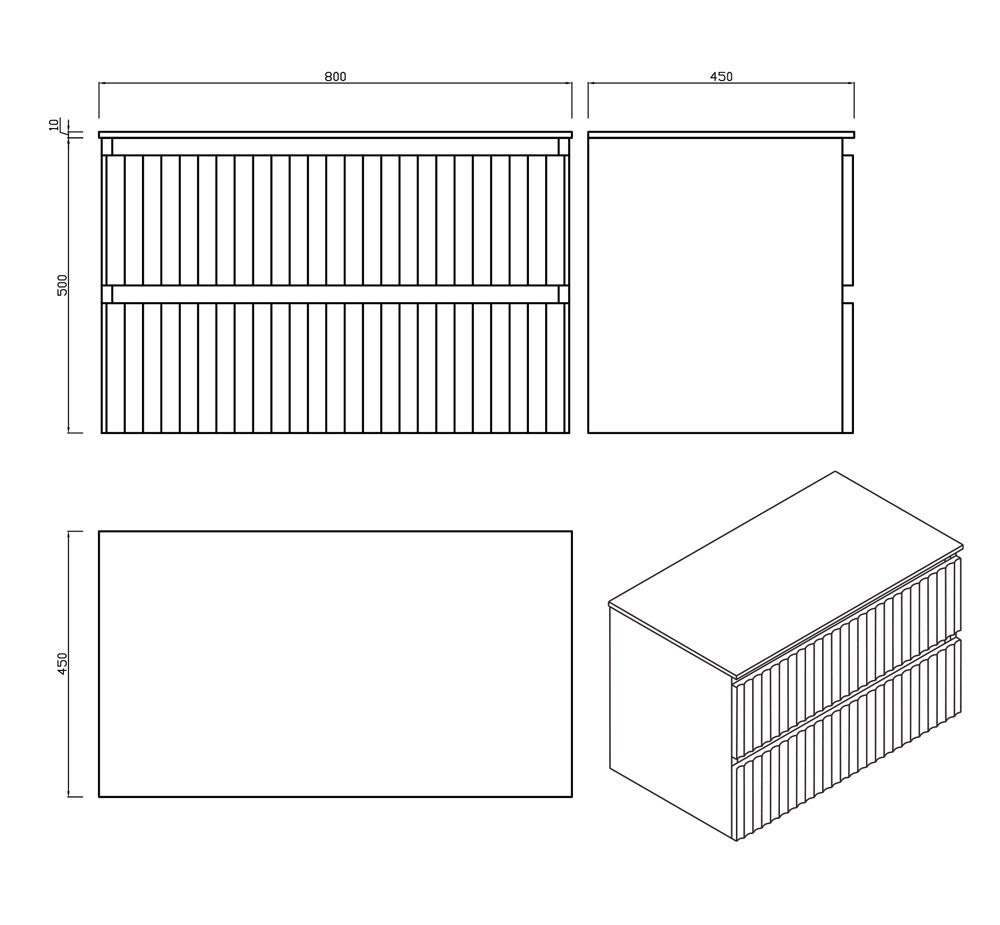 800

450

10

500

450